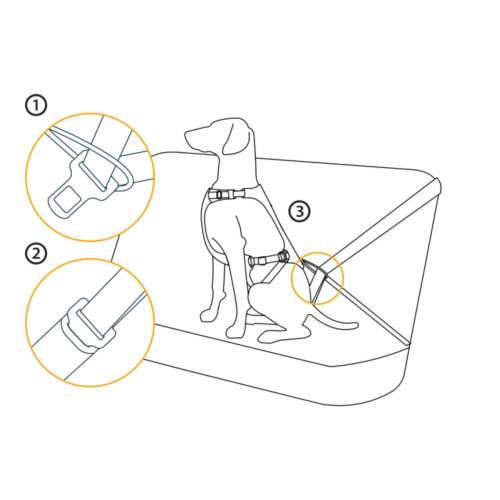 1
2
3