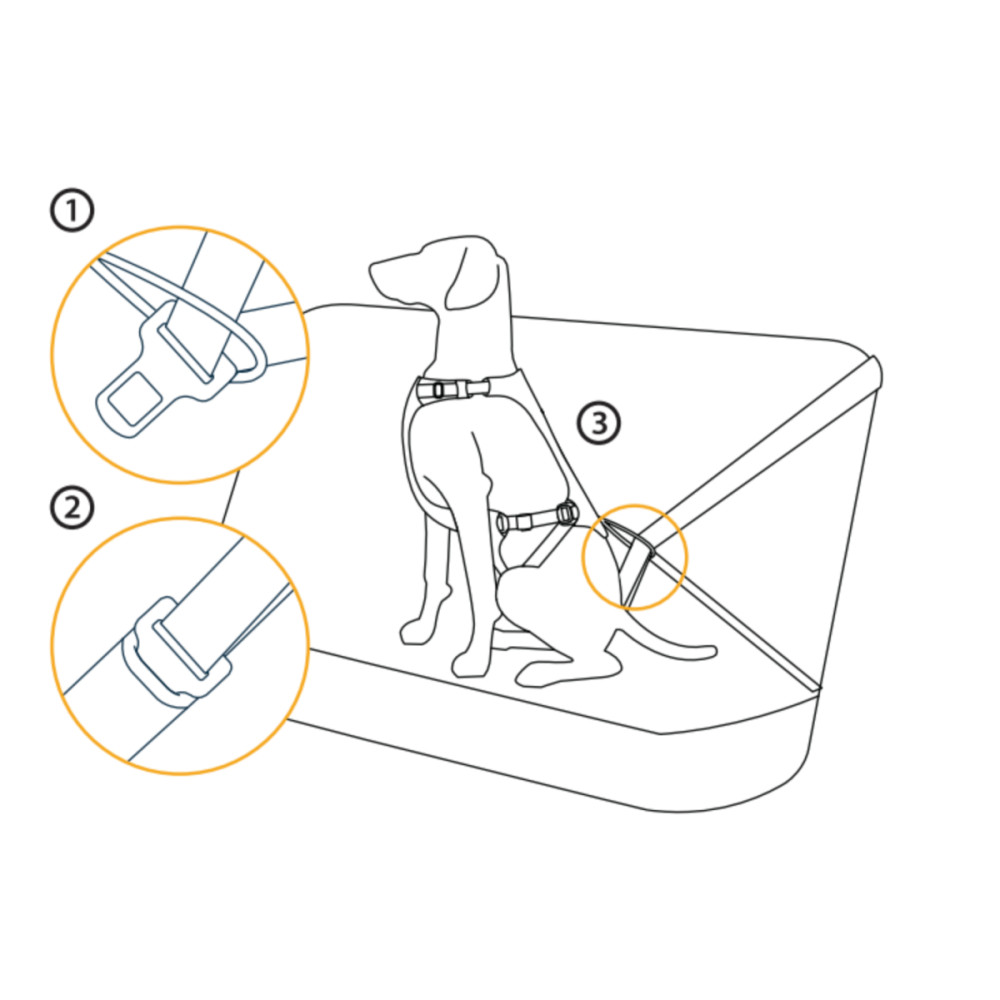 ①
②
③