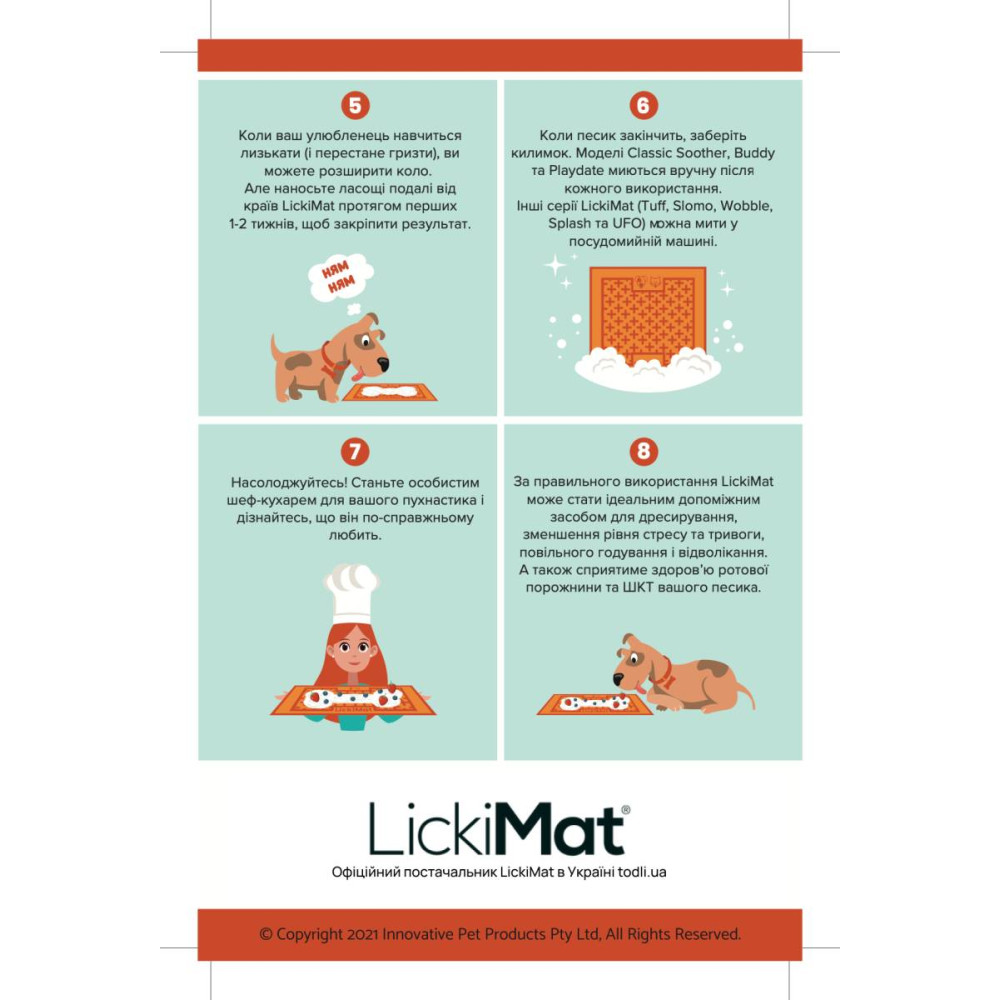 5

Коли ваш улюбленець навчиться лизькати (і перестане гризти), ви можете розширити коло. Але наносьте ласощі подалі від країв LickiMat протягом перших 1-2 тижнів, щоб закріпити результат.

НЯМ НЯМ

6

Коли песик закінчить, заберіть килимок. Моделі Classic Soother, Buddy та Playdate миються вручну після кожного використання. Інші серії LickiMat (Tuff, Slomo, Wobble, Splash та UFO) можна мити у посудомийній машині.

7

Насолоджуйтесь! Станьте особистим шеф-кухарем для вашого пухнастика і дізнайтесь, що він по-справжньому любить.

8

За правильного використання LickiMat може стати ідеальним допоміжним засобом для дресирування, зменшення рівня стресу та тривоги, повільного годування і відволікання. А також сприятиме здоров'ю ротової порожнини та ШКТ вашого песика.

LickiMat®

Офіційний постачальник LickiMat в Україні todli.ua

© Copyright 2021 Innovative Pet Products Pty Ltd, All Rights Reserved.